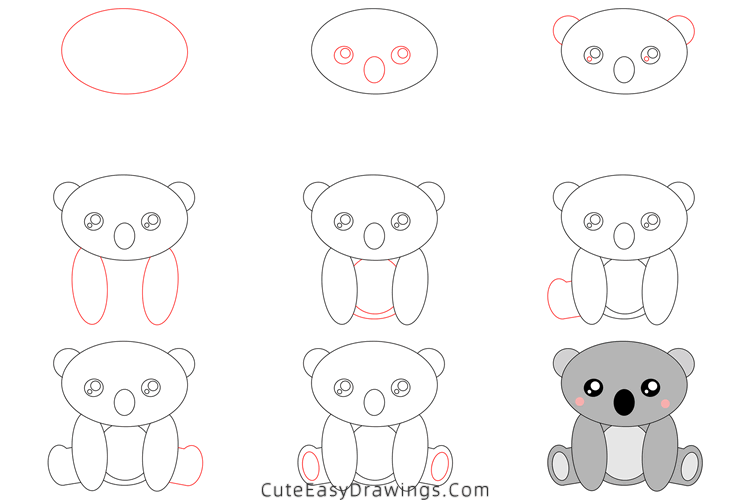 CuteEasyDrawings.Com