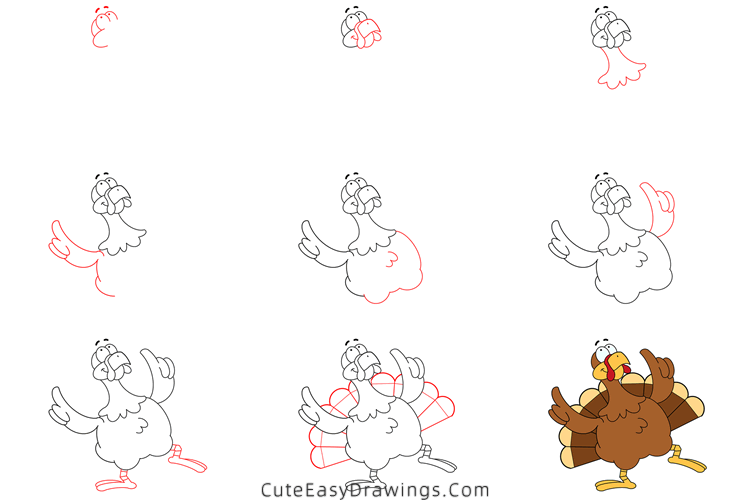 CuteEasyDrawings.Com