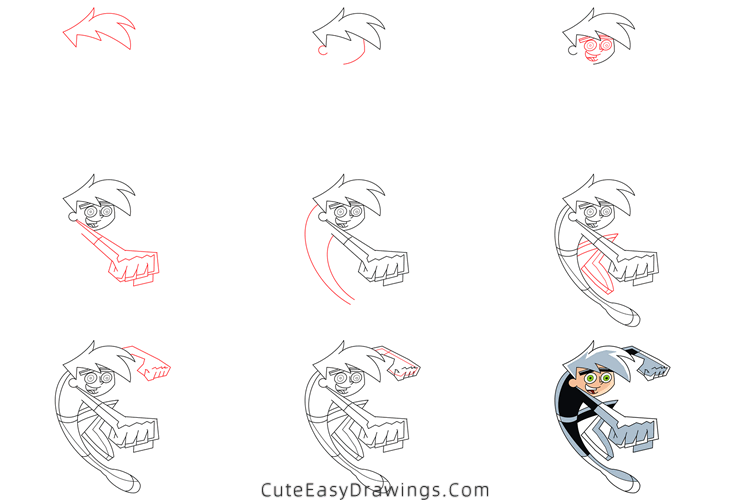 CuteEasyDrawings.Com