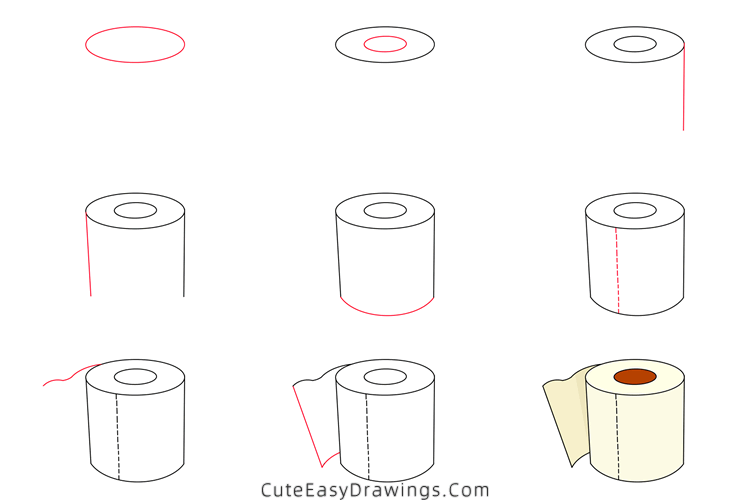 CuteEasyDrawings.Com