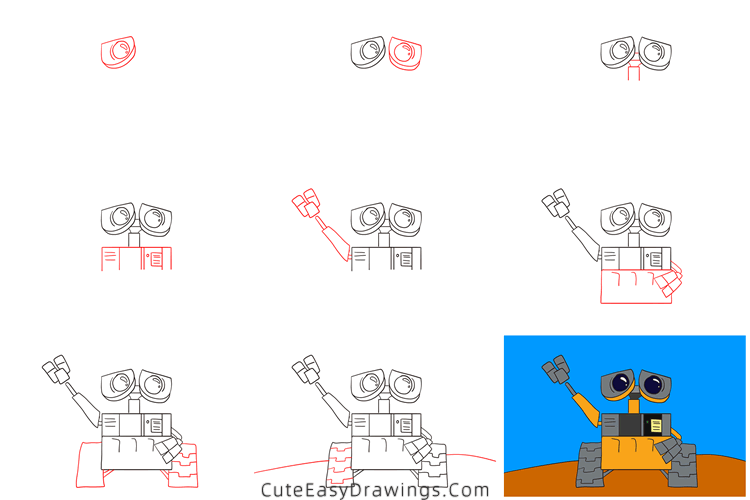 CuteEasyDrawings.Com