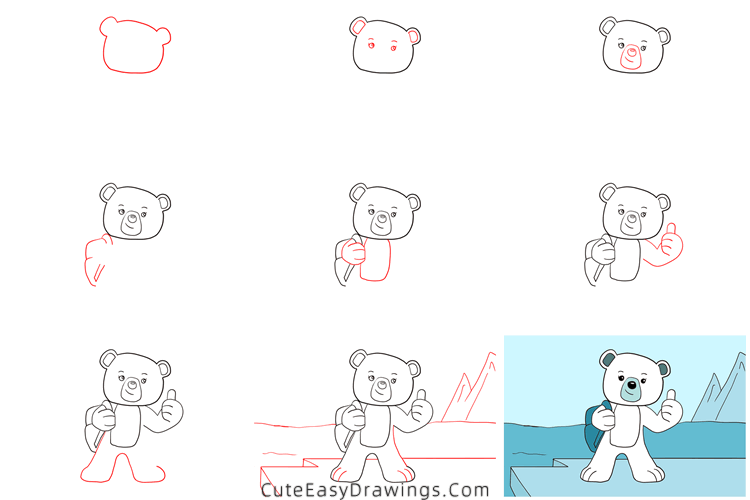 CuteEasyDrawings.Com