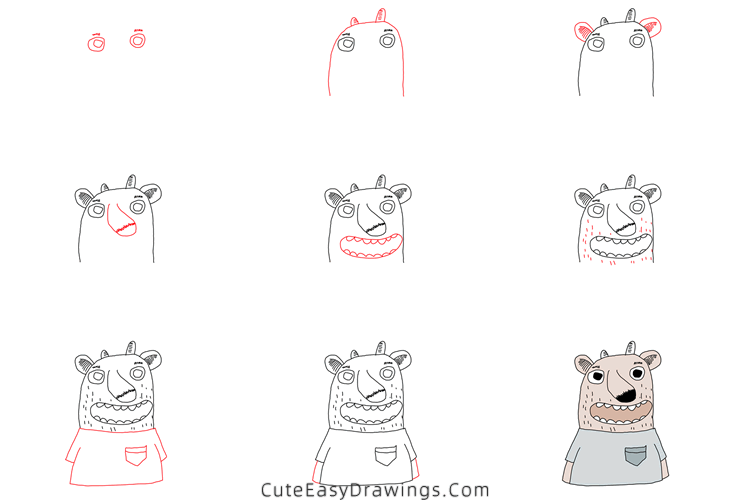 CuteEasyDrawings.Com