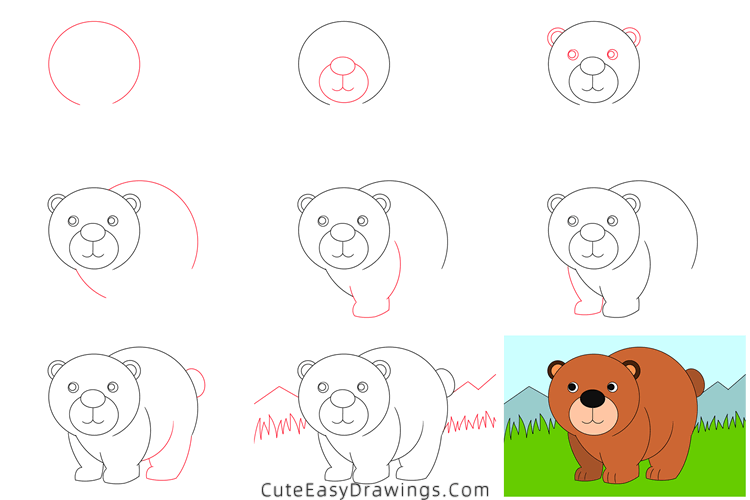 CuteEasyDrawings.Com