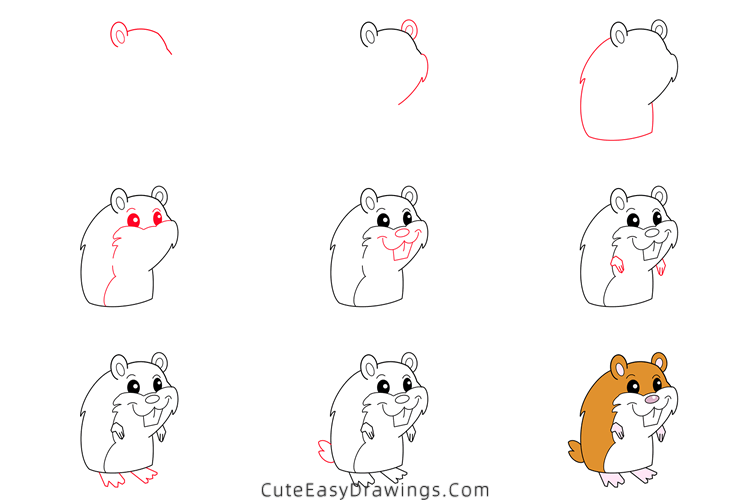 CuteEasyDrawings.Com