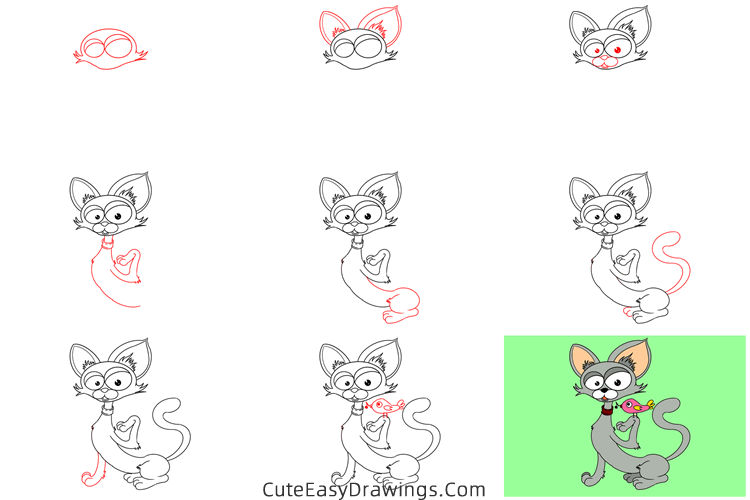 CuteEasyDrawings.Com