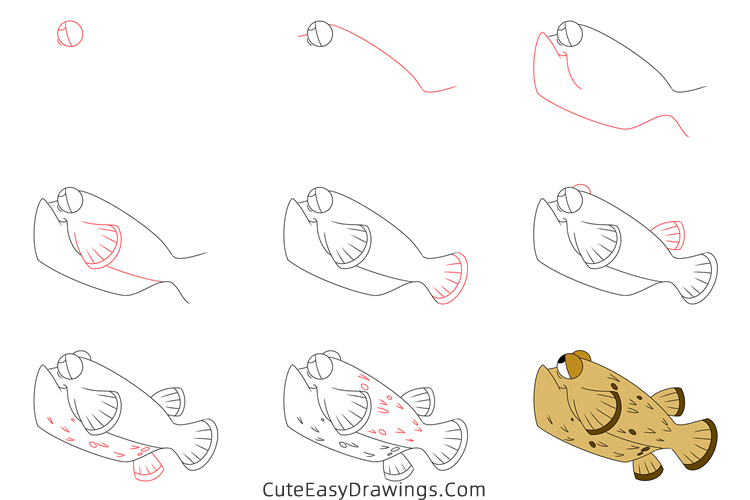 CuteEasyDrawings.Com