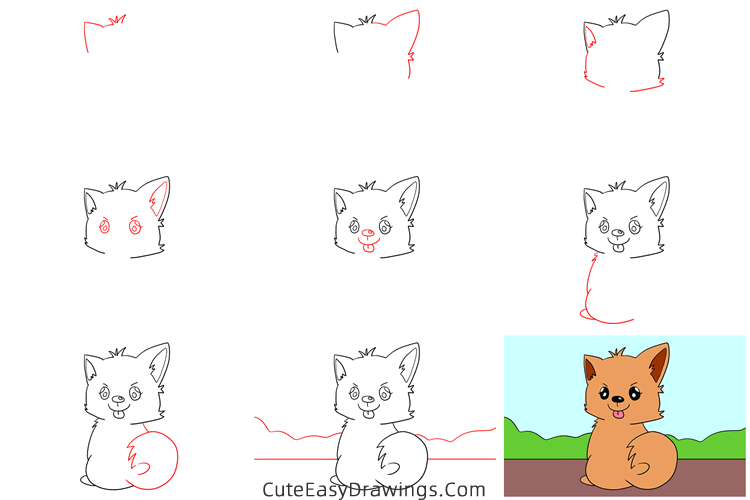 CuteEasyDrawings.Com