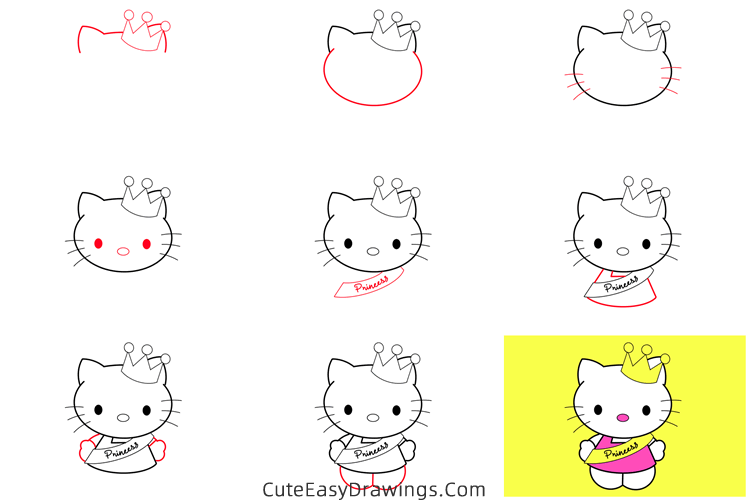 Princess

Princess

Princess

Princess

Princess

CuteEasyDrawings.Com