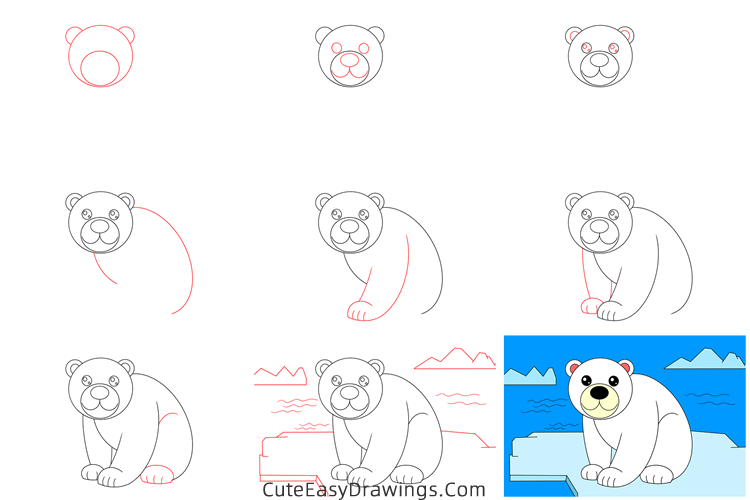 CuteEasyDrawings.Com