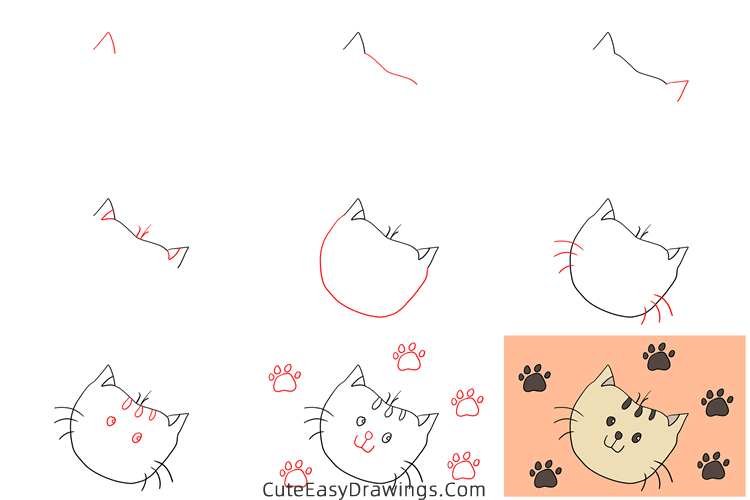 CuteEasyDrawings.Com