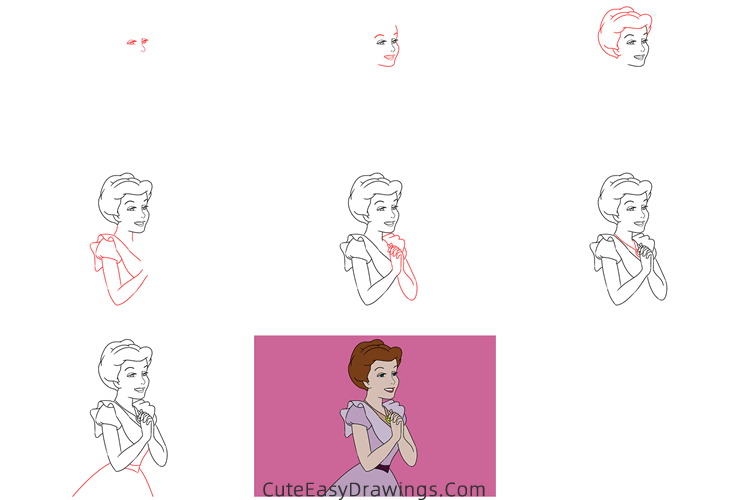 CuteEasyDrawings.Com