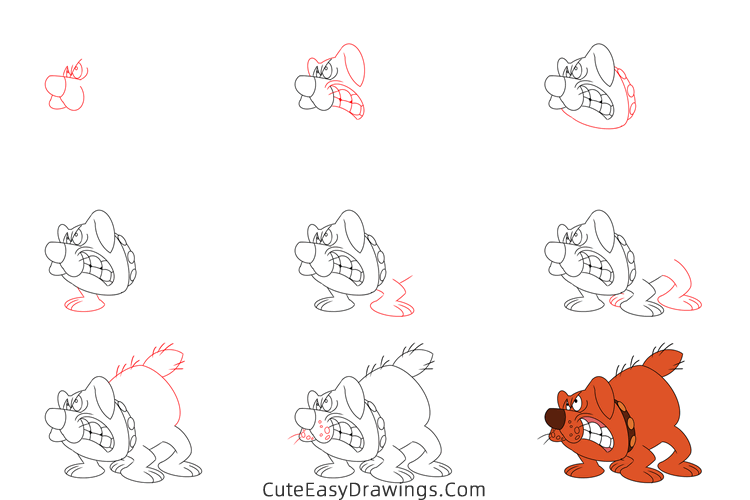 CuteEasyDrawings.Com