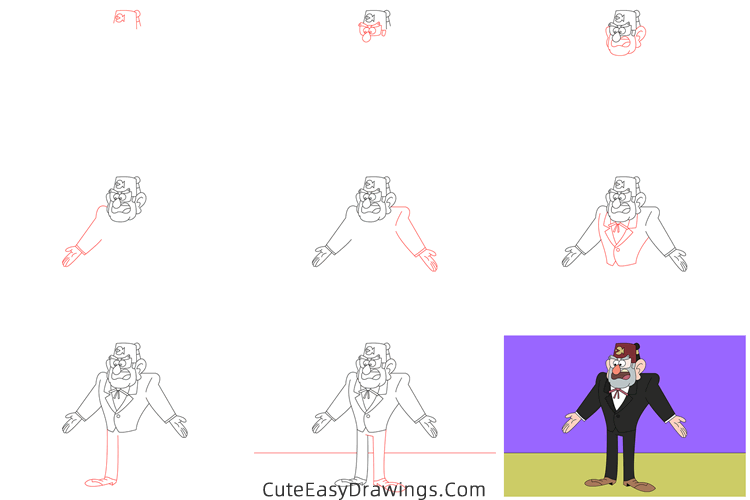 CuteEasyDrawings.Com