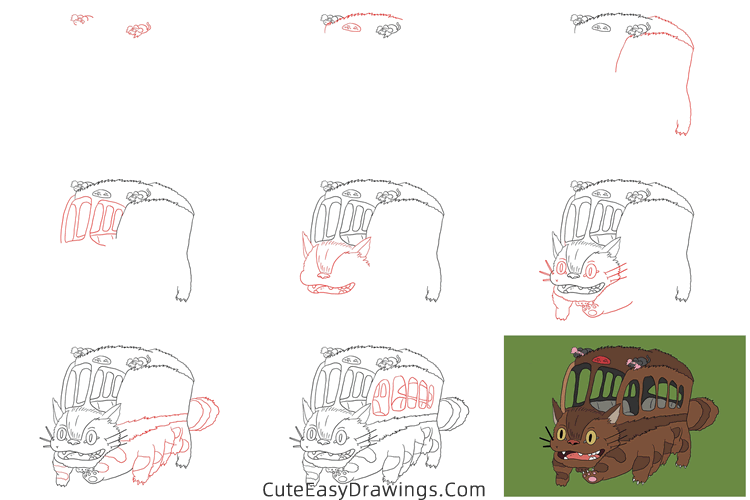 CuteEasyDrawings.Com