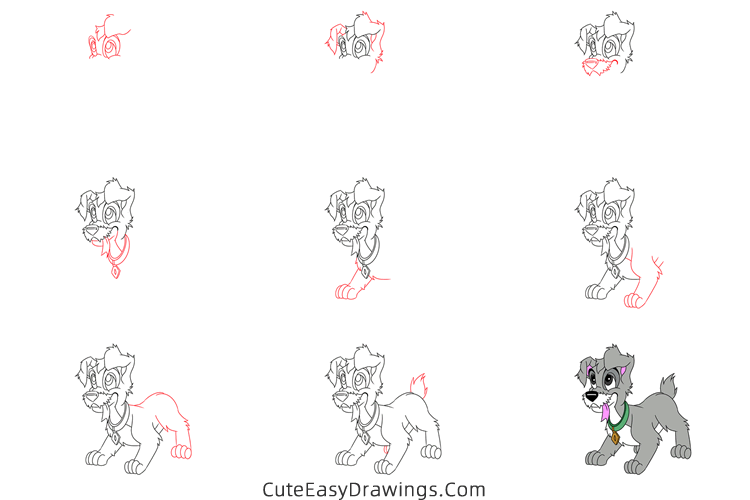 CuteEasyDrawings.Com