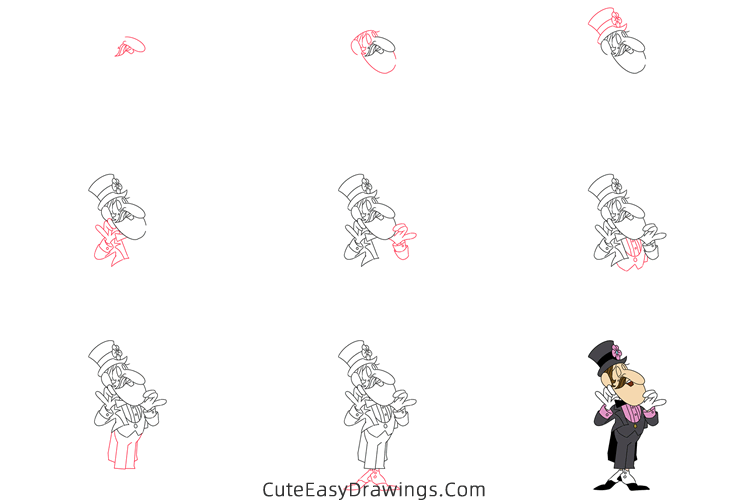 CuteEasyDrawings.Com