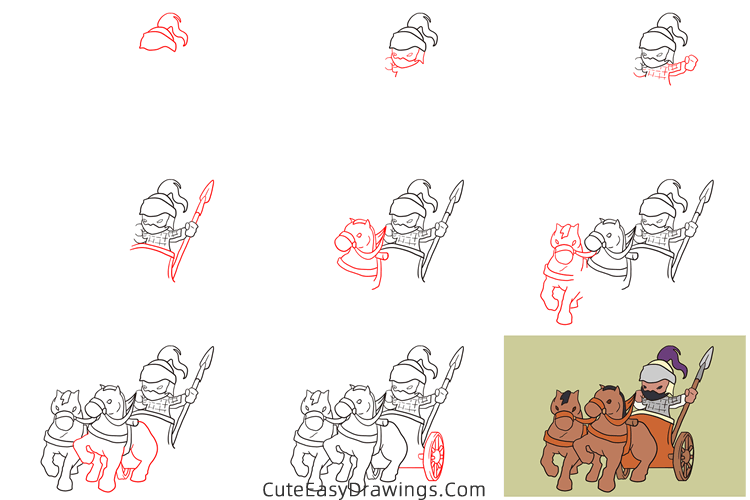 CuteEasyDrawings.Com