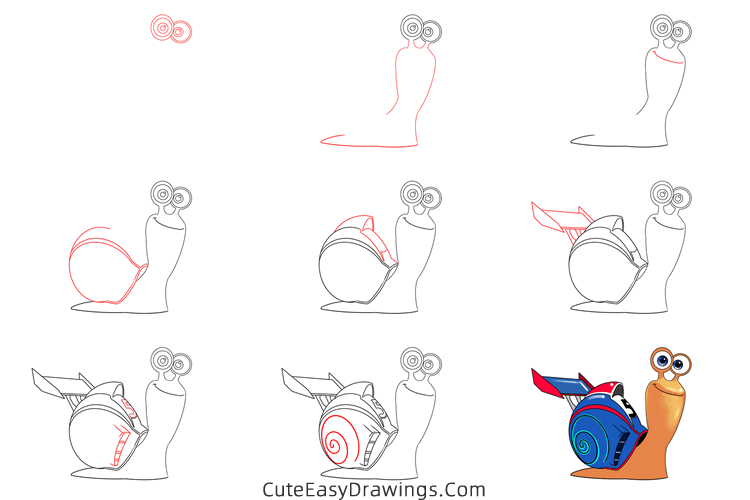 CuteEasyDrawings.Com