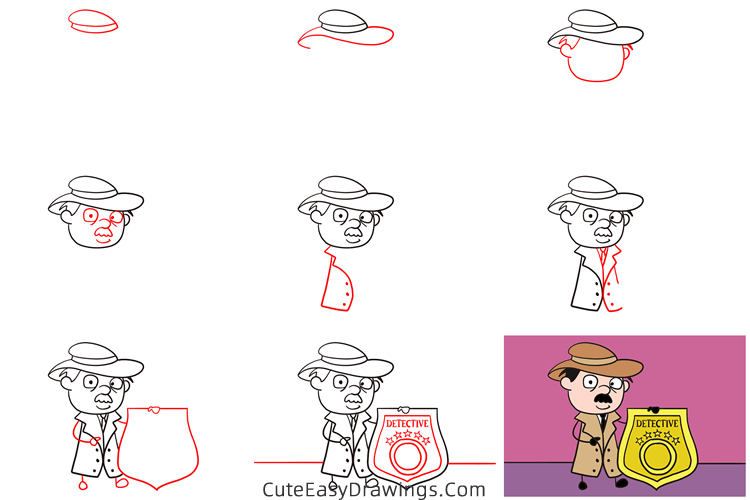 DETECTIVE

DETECTIVE

CuteEasyDrawings.Com