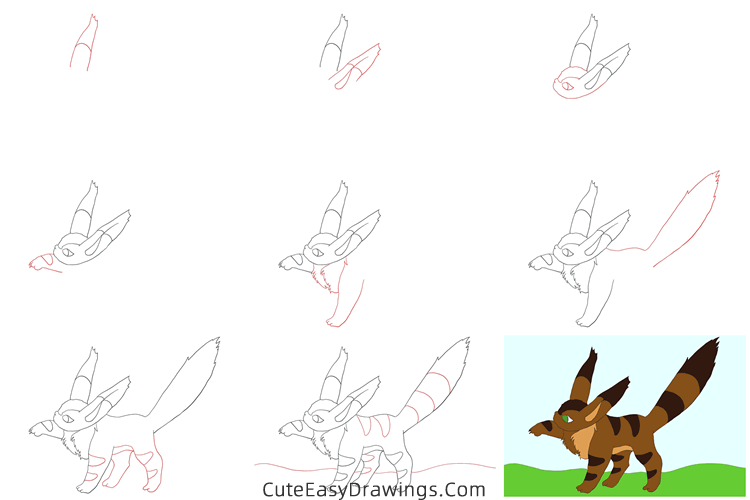 CuteEasyDrawings.Com