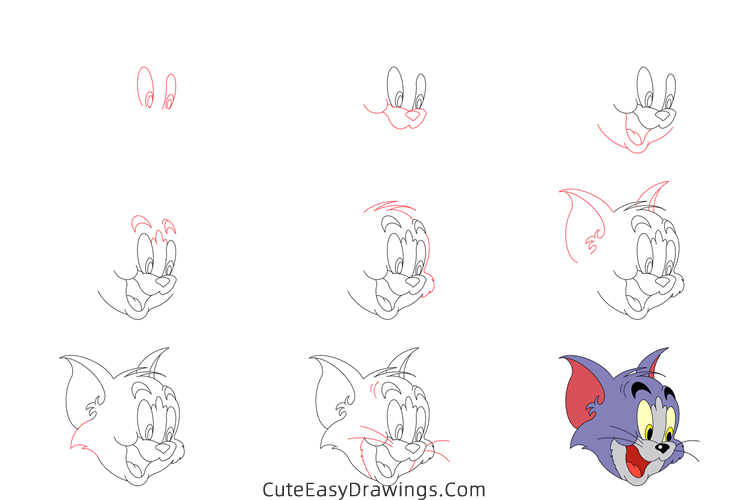 CuteEasyDrawings.Com