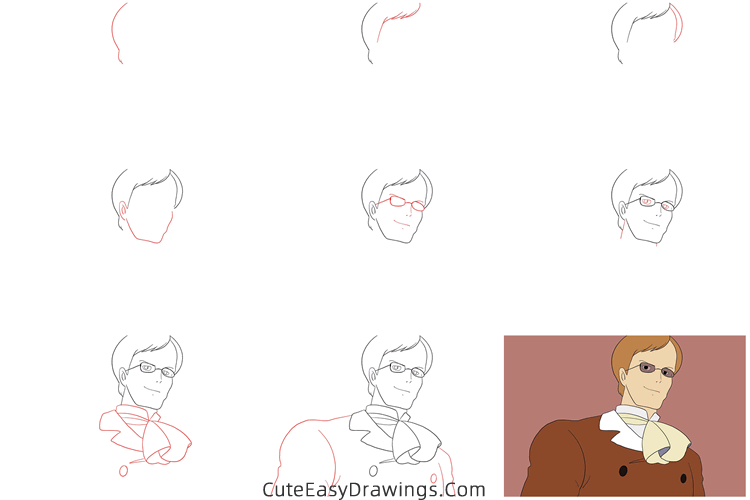 CuteEasyDrawings.Com