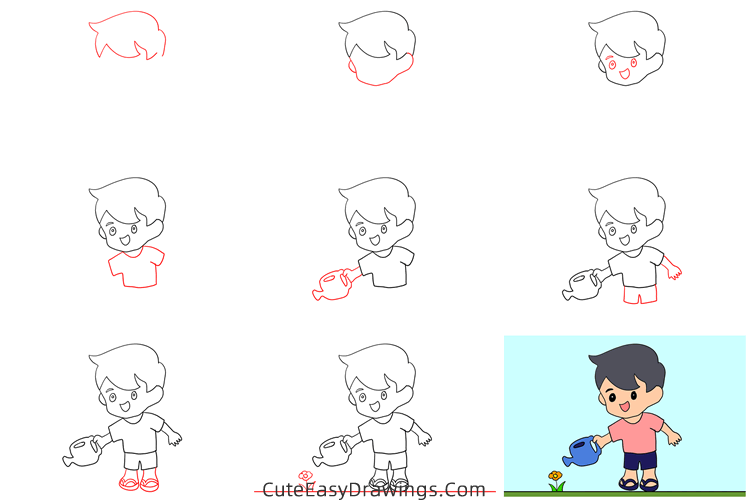 CuteEasyDrawings.Com