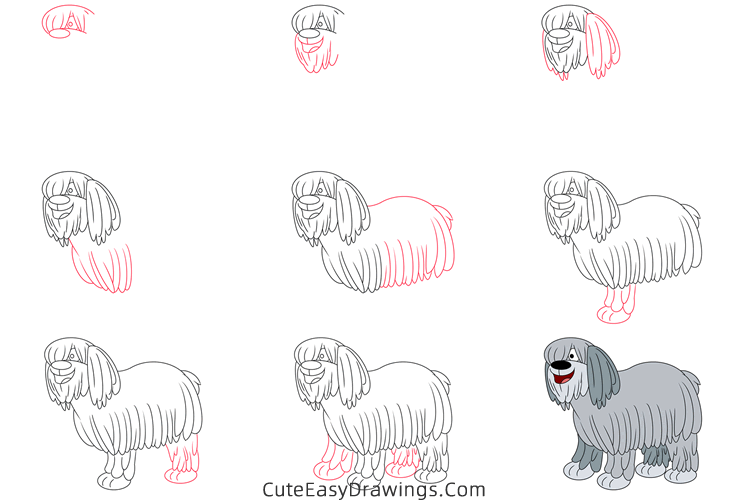 CuteEasyDrawings.Com