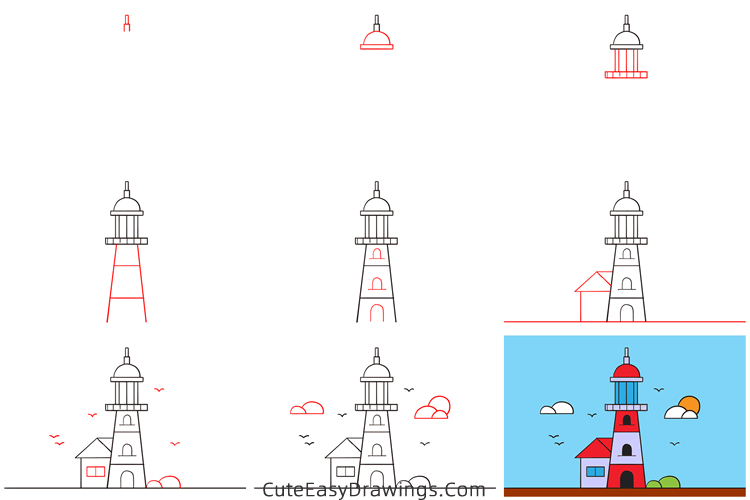 CuteEasyDrawings.Com