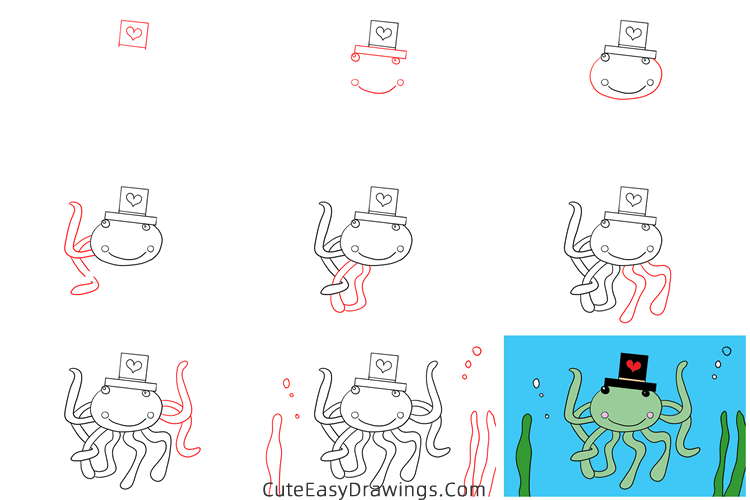 CuteEasyDrawings.Com