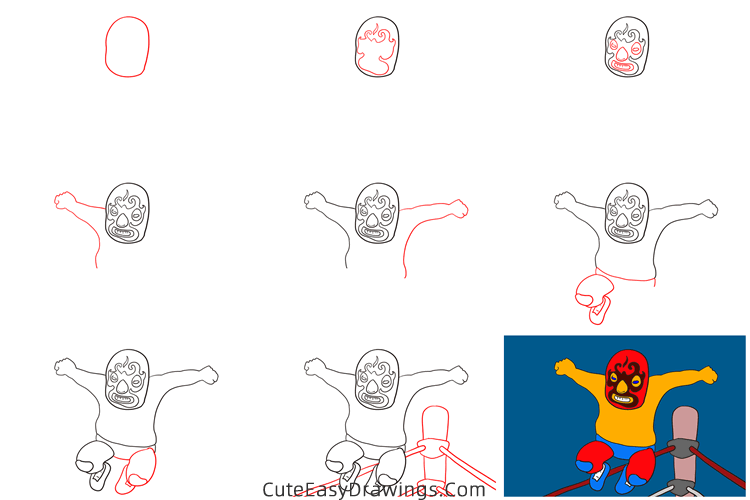 CuteEasyDrawings.Com