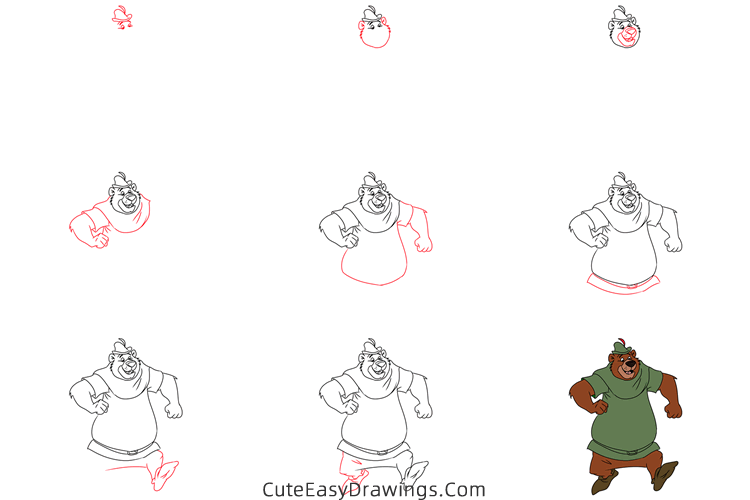 CuteEasyDrawings.Com