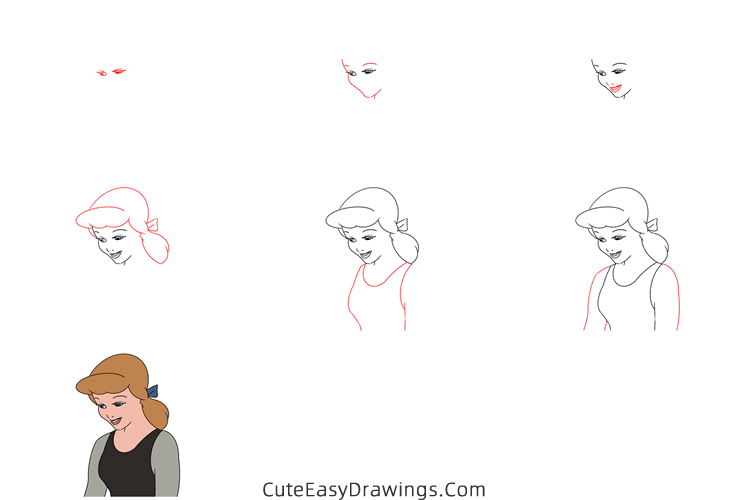 CuteEasyDrawings.Com