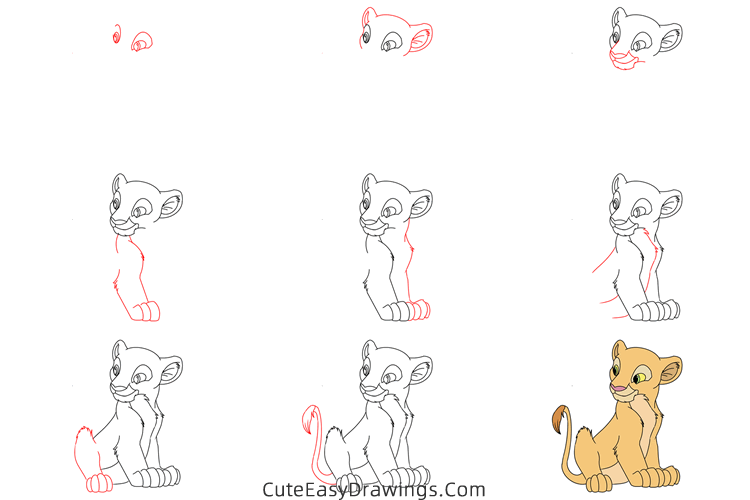 CuteEasyDrawings.Com