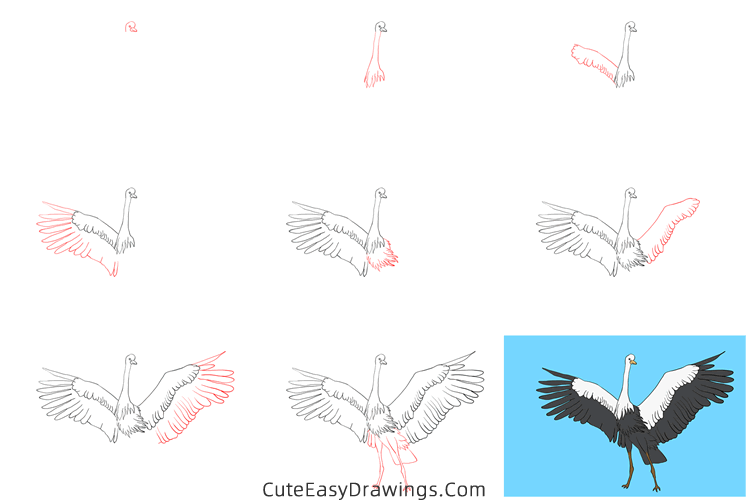 CuteEasyDrawings.Com