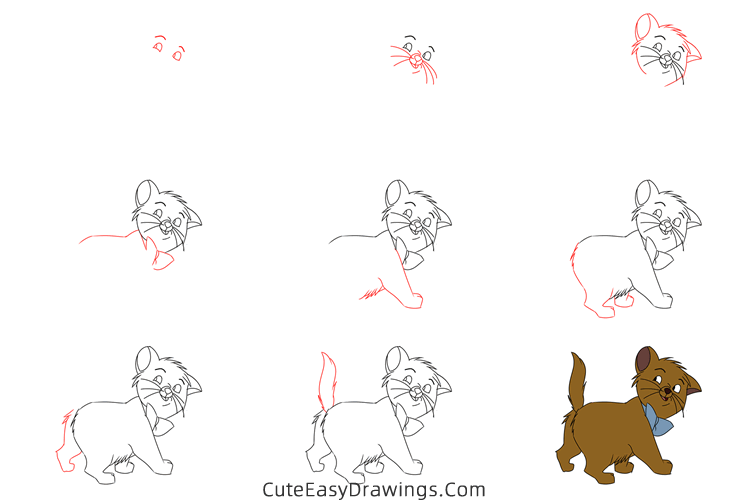 CuteEasyDrawings.Com