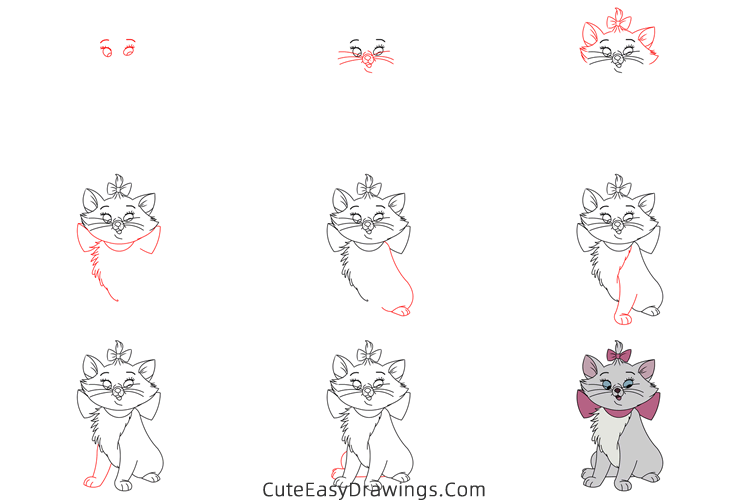 CuteEasyDrawings.Com