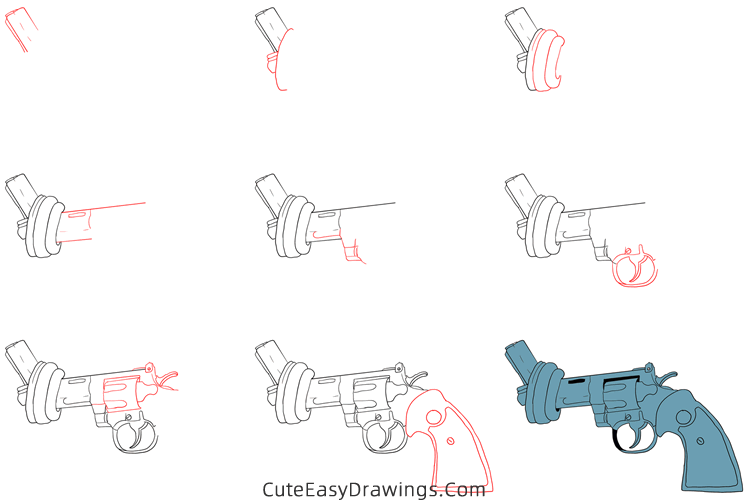 CuteEasyDrawings.Com