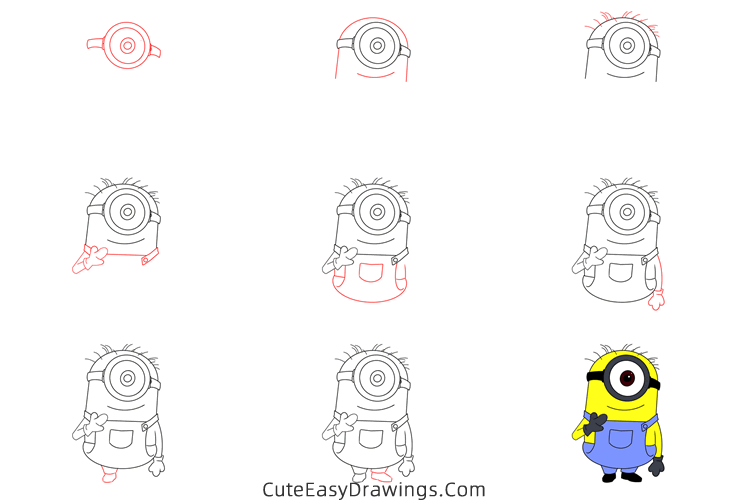 CuteEasyDrawings.Com