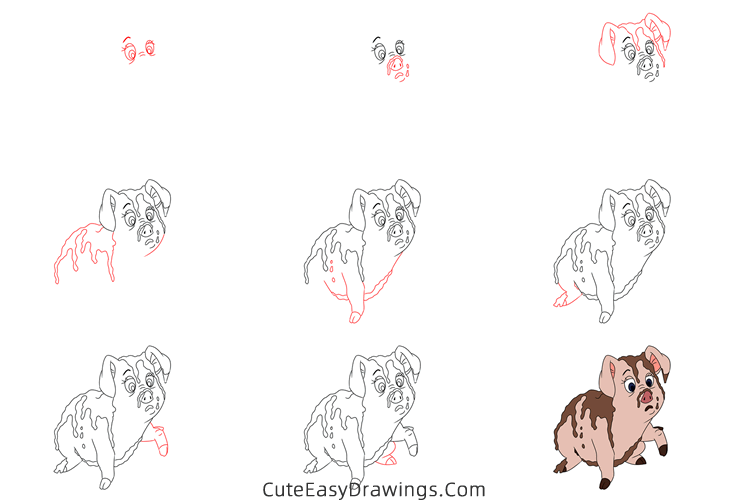 CuteEasyDrawings.Com