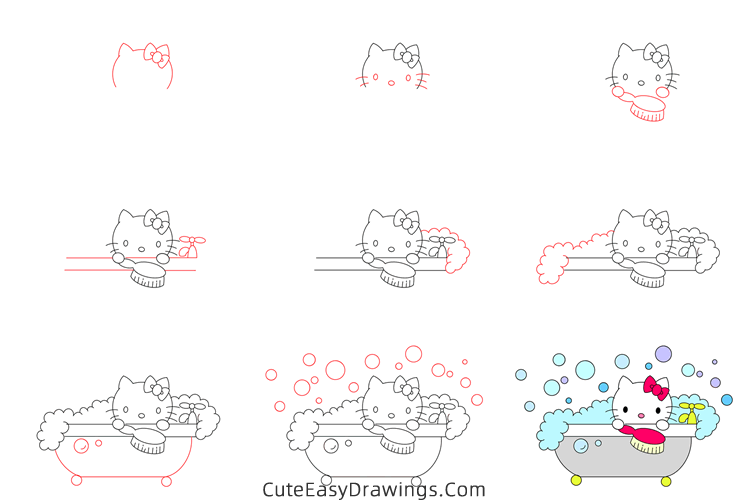 CuteEasyDrawings.Com