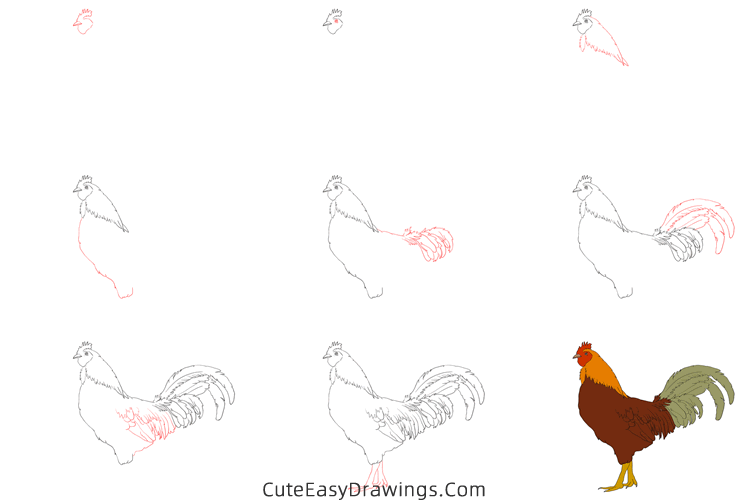 CuteEasyDrawings.Com