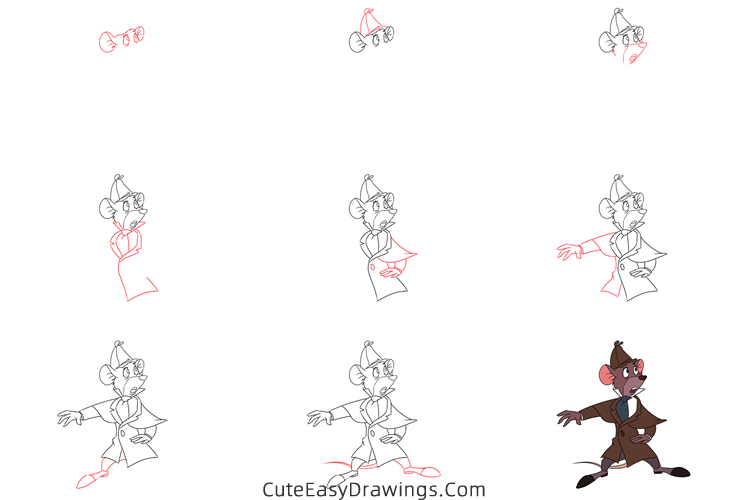 CuteEasyDrawings.Com