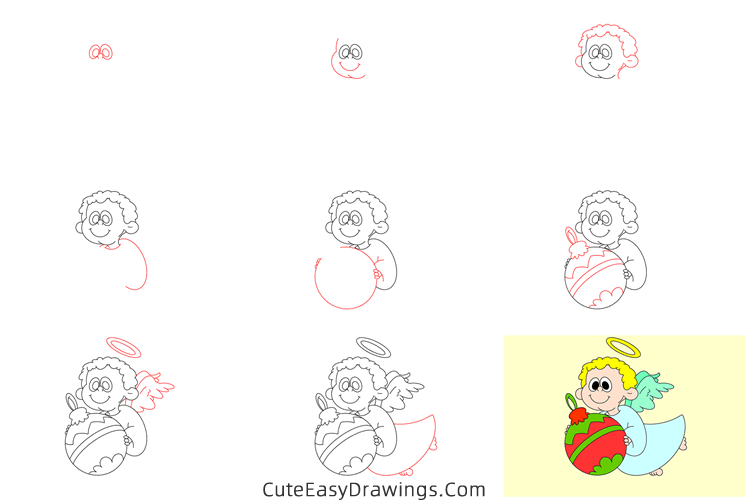 CuteEasyDrawings.Com