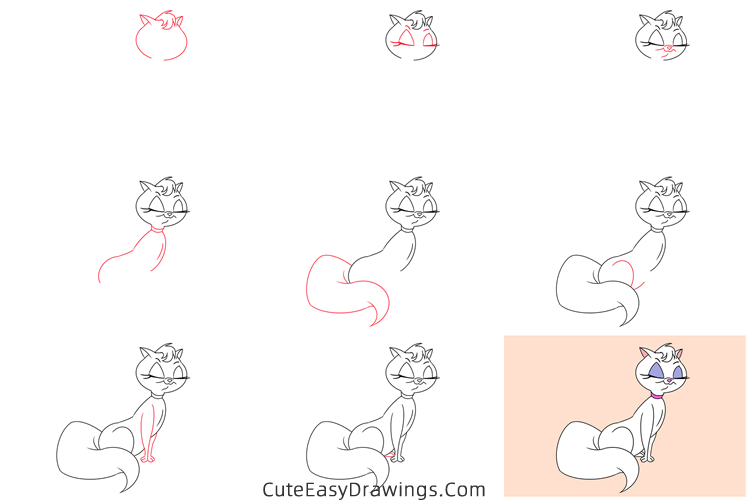 CuteEasyDrawings.Com