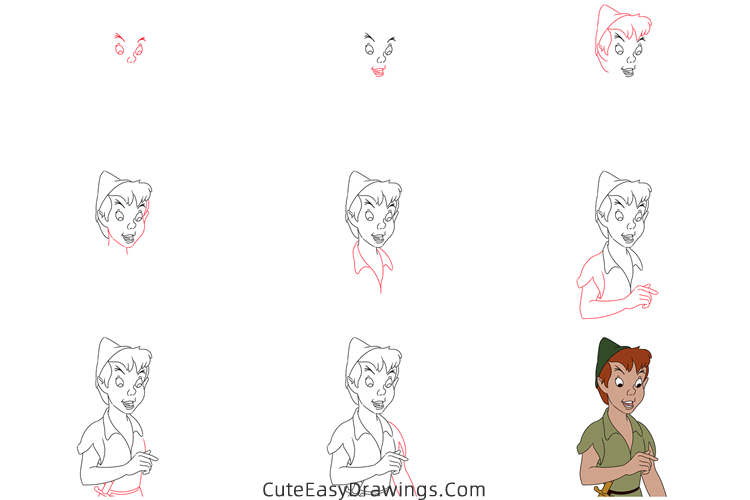 CuteEasyDrawings.Com