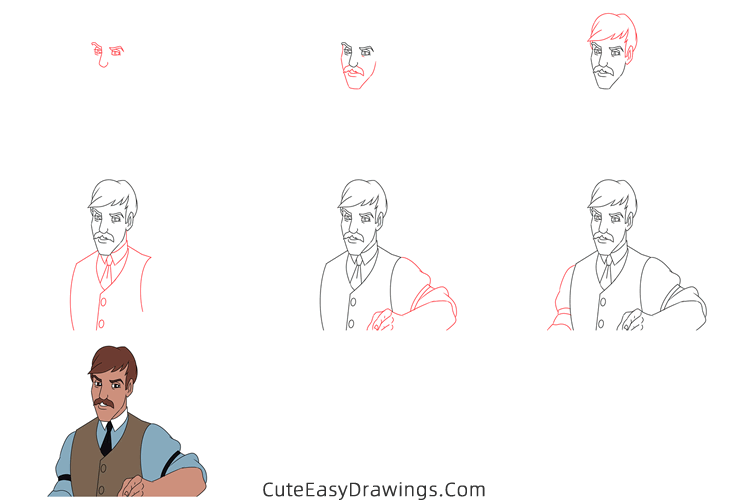 CuteEasyDrawings.Com