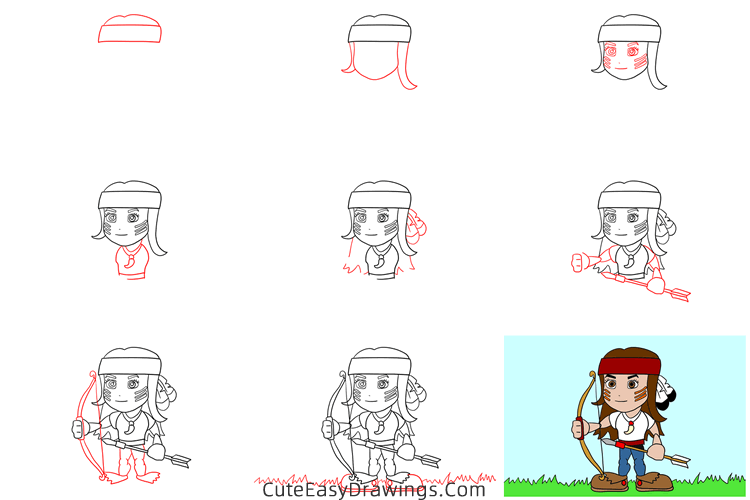 CuteEasyDrawings.Com