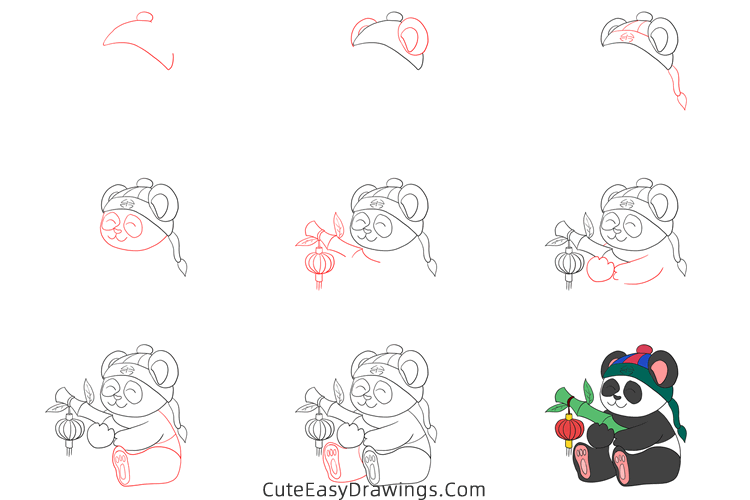 CuteEasyDrawings.Com